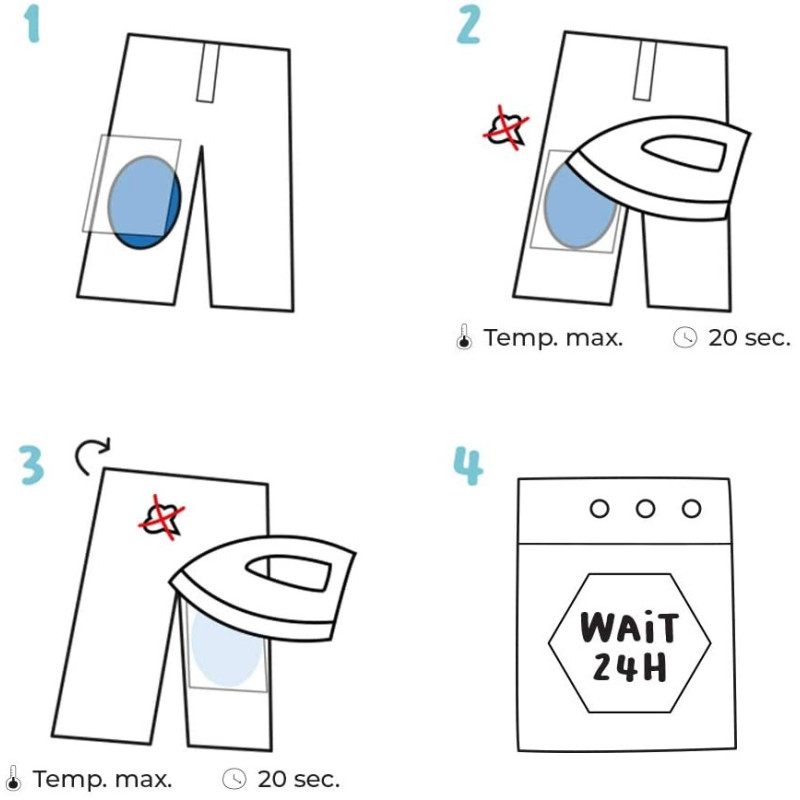 1

2

Temp. max. 20 sec.

3

Temp. max. 20 sec.

4

WAIT 24H